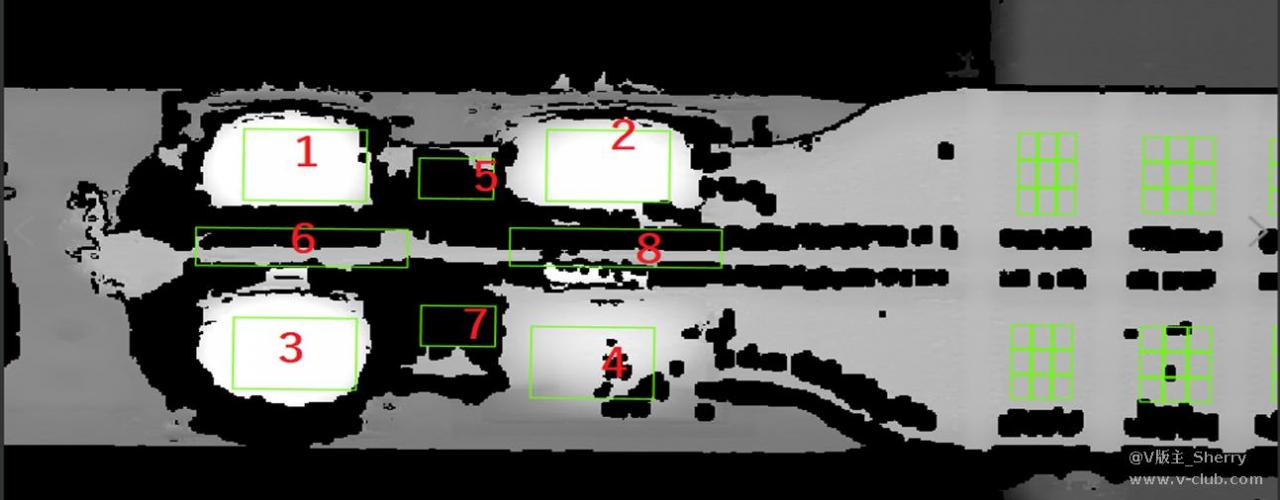 1
2
5
6
8
3
7
4
@V版主_Sherry
www.v-club.com